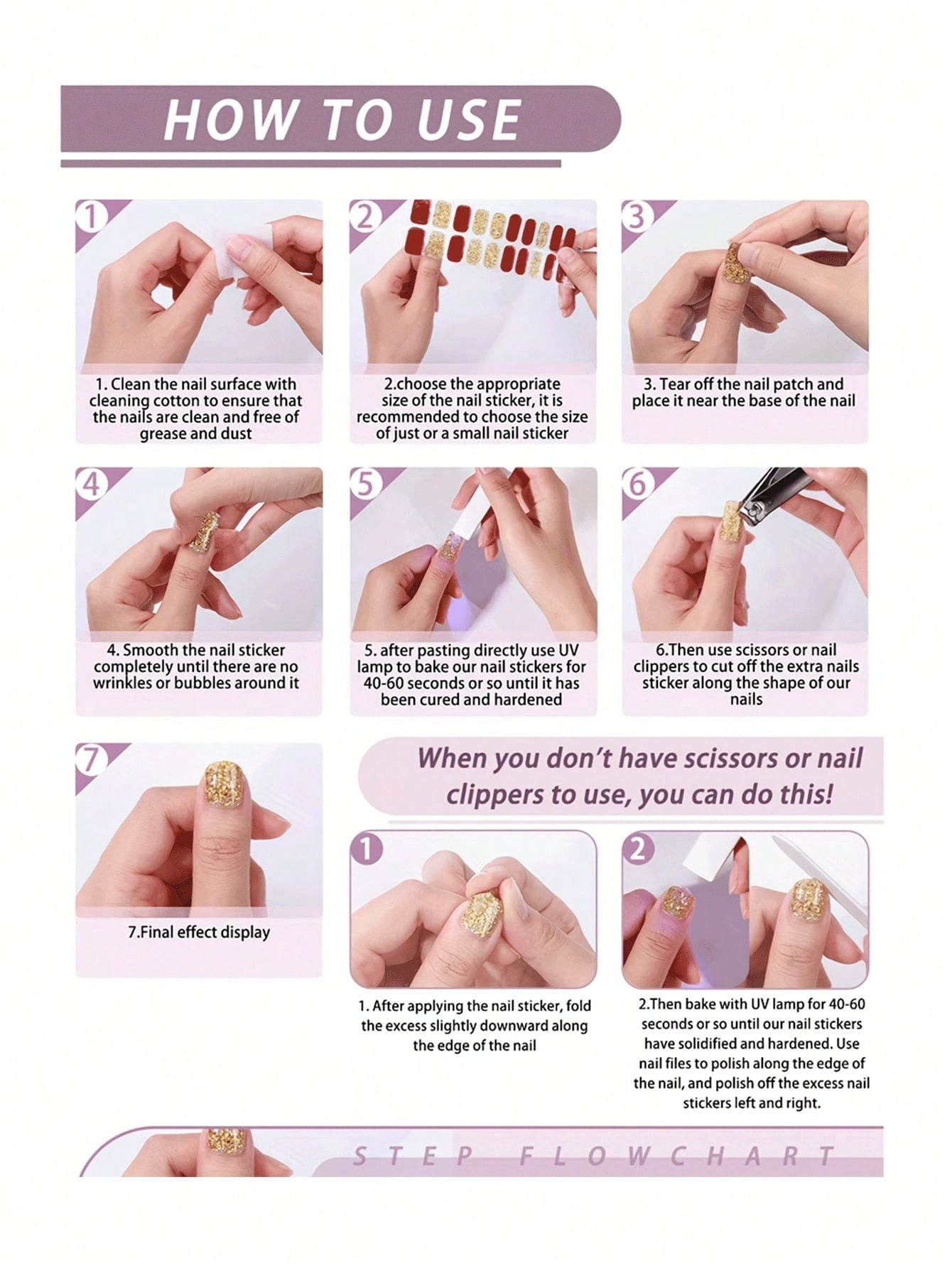 HOW TO USE

1

1. Clean the nail surface with cleaning cotton to ensure that the nails are clean and free of grease and dust

2

2.choose the appropriate size of the nail sticker, it is recommended to choose the size of just or a small nail sticker

3

3. Tear off the nail patch and place it near the base of the nail

4

4. Smooth the nail sticker completely until there are no wrinkles or bubbles around it

5

5. after pasting directly use UV lamp to bake our nail stickers for 40-60 seconds or so until it has been cured and hardened

6

6.Then use scissors or nail clippers to cut off the extra nails sticker along the shape of our nails

7

7.Final effect display

When you don't have scissors or nail clippers to use, you can do this!

1

1. After applying the nail sticker, fold the excess slightly downward along the edge of the nail

2

2.Then bake with UV lamp for 40-60 seconds or so until our nail stickers have solidified and hardened. Use nail files to polish along the edge of the nail, and polish off the excess nail stickers left and right.

STEP FLOWCHART